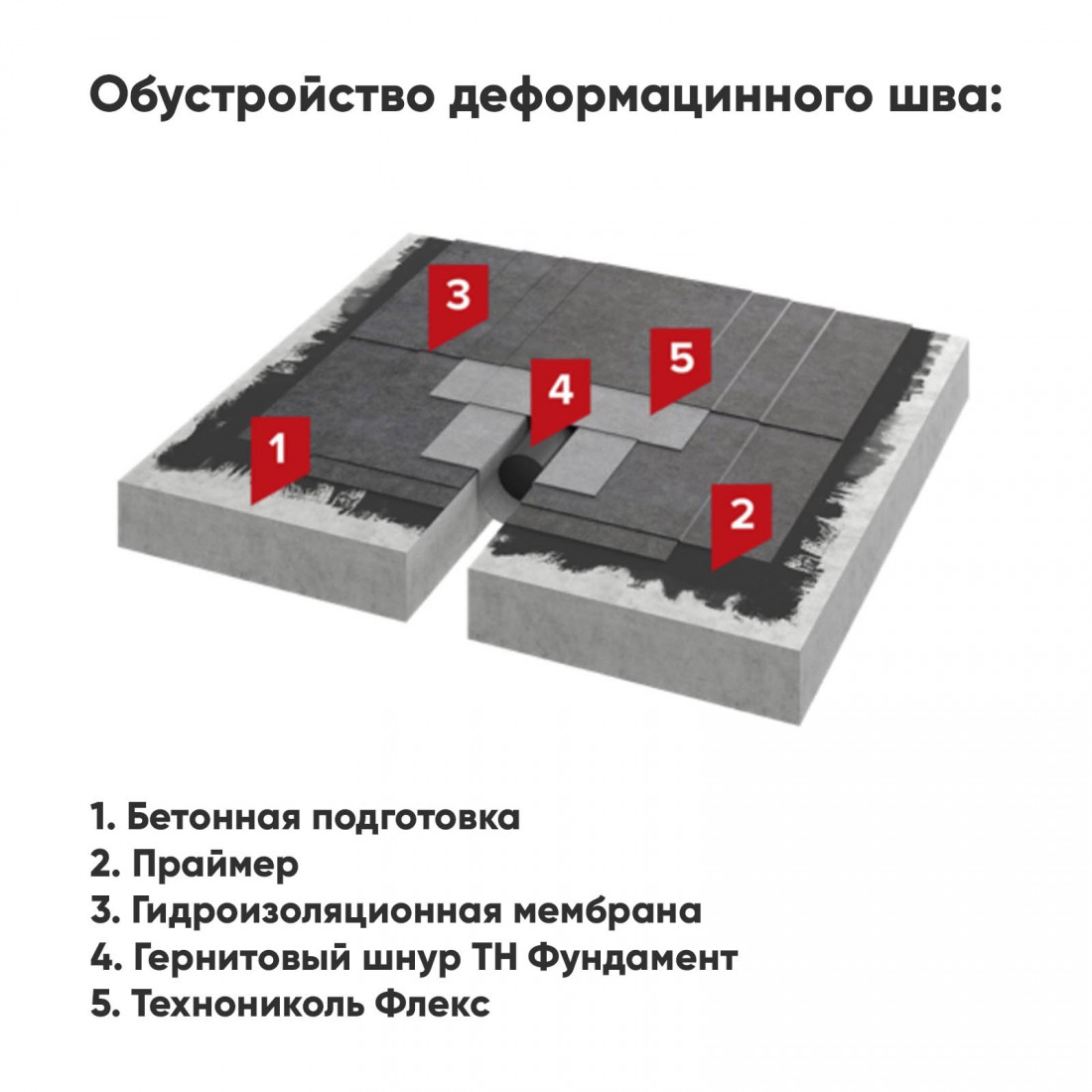 Обустройство деформацинного шва:

3
5
4
1
2

1. Бетонная подготовка
2. Праймер
3. Гидроизоляционная мембрана
4. Гернитовый шнур ТН Фундамент
5. Технониколь Флекс