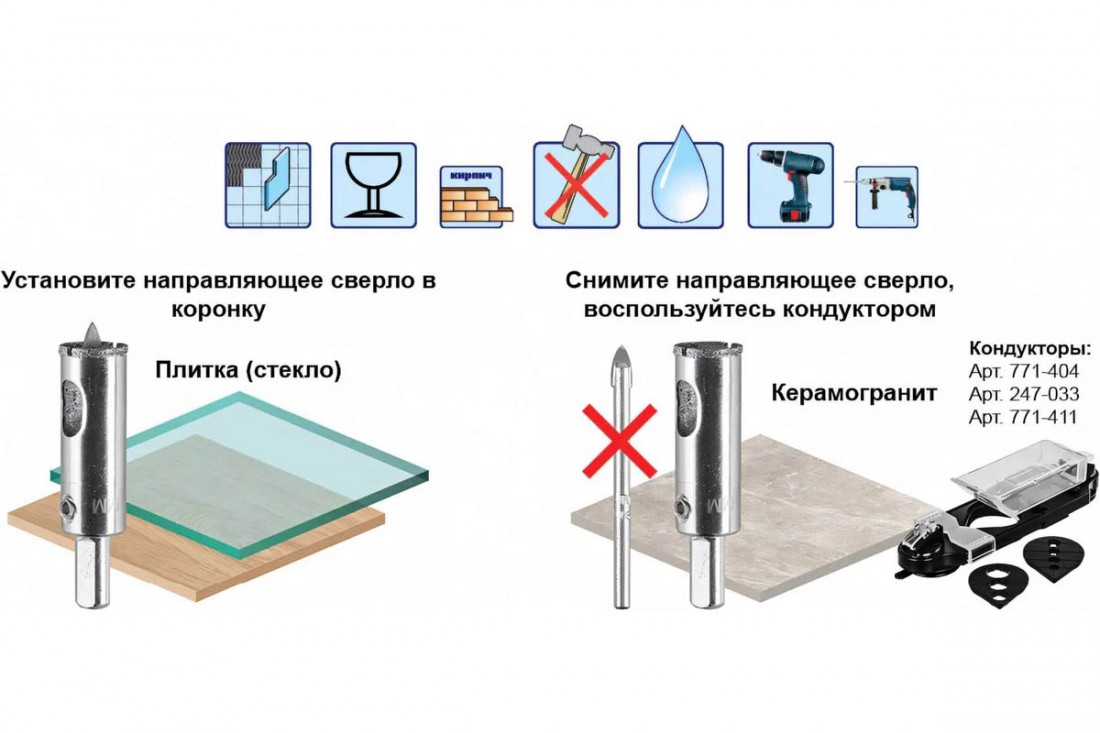 кирпич

Установите направляющее сверло в коронку

Плитка (стекло)

Снимите направляющее сверло, воспользуйтесь кондуктором

Керамогранит

Кондукторы:
Арт. 771-404
Арт. 247-033
Арт. 771-411