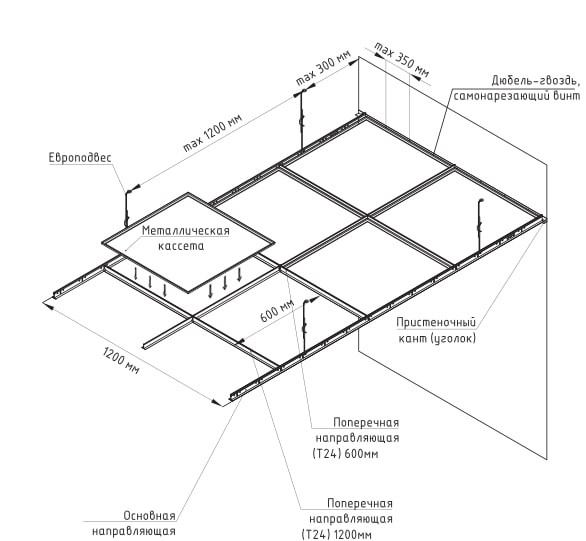 max 350 мм

max 300 мм

Дюбель-гвоздь, самонарезающий винт

max 1200 мм

Европодвес

Металлическая кассета

600 мм

Пристеночный кант (уголок)

1200 мм

Поперечная направляющая (Т24) 600мм

Поперечная направляющая (Т24) 1200мм

Основная направляющая